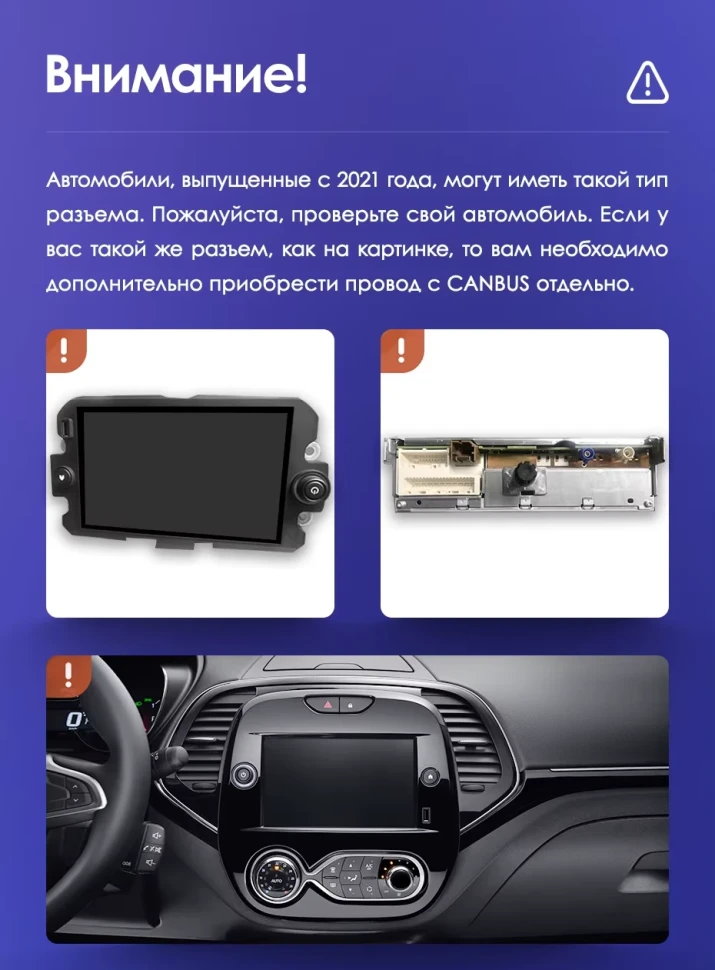 Внимание!

Автомобили, выпущенные с 2021 года, могут иметь такой тип разъема. Пожалуйста, проверьте свой автомобиль. Если у вас такой же разъем, как на картинке, то вам необходимо дополнительно приобрести провод с CANBUS отдельно.

!

!

!